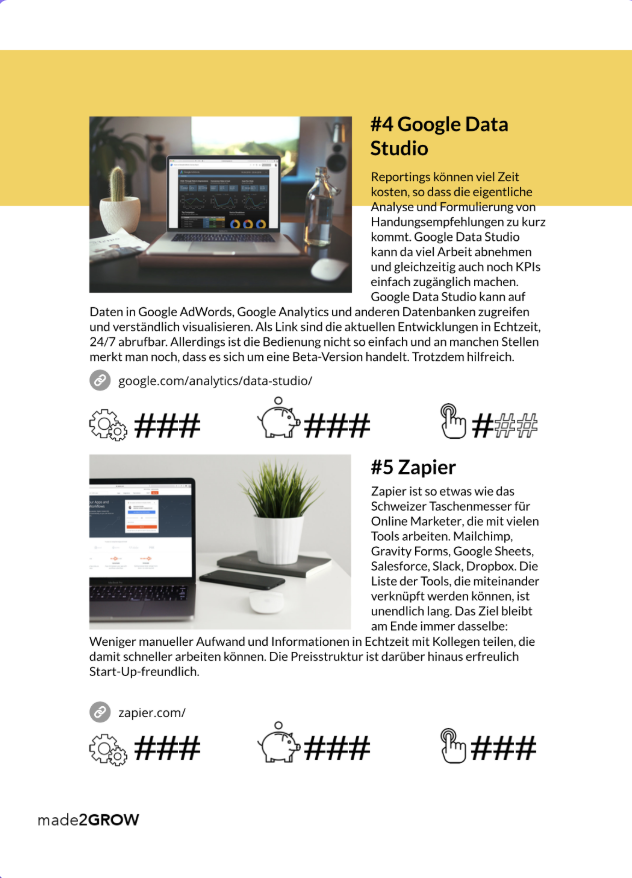 #4 Google Data Studio

Reportings können viel Zeit kosten, so dass die eigentliche Analyse und Formulierung von Handungsempfehlungen zu kurz kommt. Google Data Studio kann da viel Arbeit abnehmen und gleichzeitig auch noch KPIs einfach zugänglich machen. Google Data Studio kann auf Daten in Google AdWords, Google Analytics und anderen Datenbanken zugreifen und verständlich visualisieren. Als Link sind die aktuellen Entwicklungen in Echtzeit, 24/7 abrufbar. Allerdings ist die Bedienung nicht so einfach und an manchen Stellen merkt man noch, dass es sich um eine Beta-Version handelt. Trotzdem hilfreich.

google.com/analytics/data-studio/

### ### ###

#5 Zapier

Zapier ist so etwas wie das Schweizer Taschenmesser für Online Marketer, die mit vielen Tools arbeiten. Mailchimp, Gravity Forms, Google Sheets, Salesforce, Slack, Dropbox. Die Liste der Tools, die miteinander verknüpft werden können, ist unendlich lang. Das Ziel bleibt am Ende immer dasselbe: Weniger manueller Aufwand und Informationen in Echtzeit mit Kollegen teilen, die damit schneller arbeiten können. Die Preisstruktur ist darüber hinaus erfreulich Start-Up-freundlich.

zapier.com/

### ### ###

made2GROW